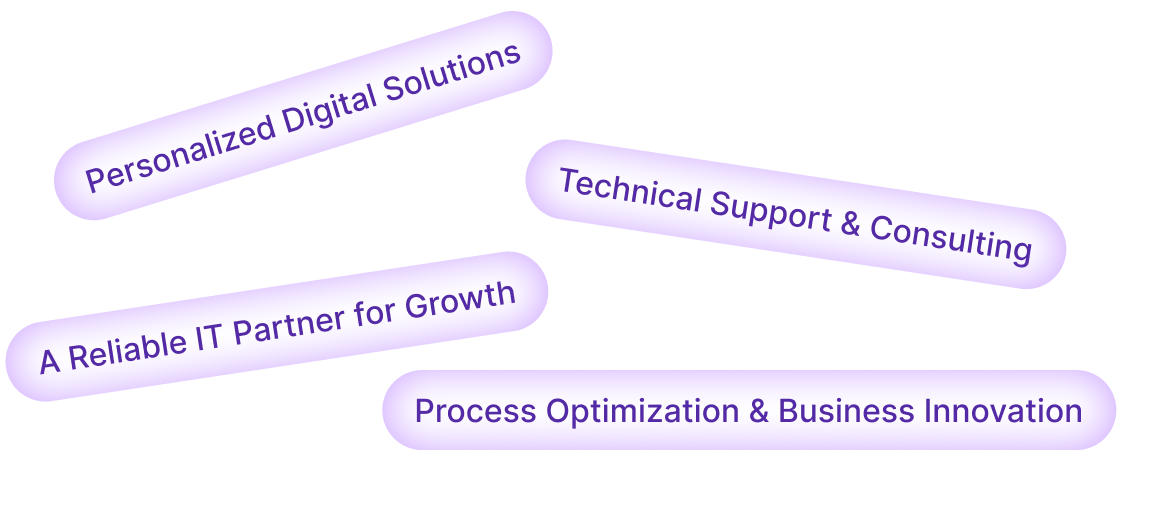 Personalized Digital Solutions

Technical Support & Consulting

A Reliable IT Partner for Growth

Process Optimization & Business Innovation